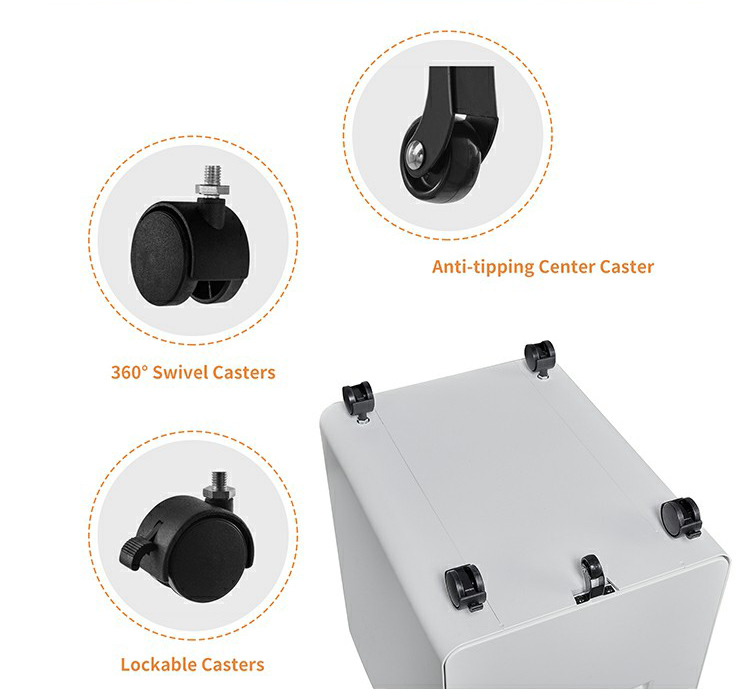 Anti-tipping Center Caster

360° Swivel Casters

Lockable Casters